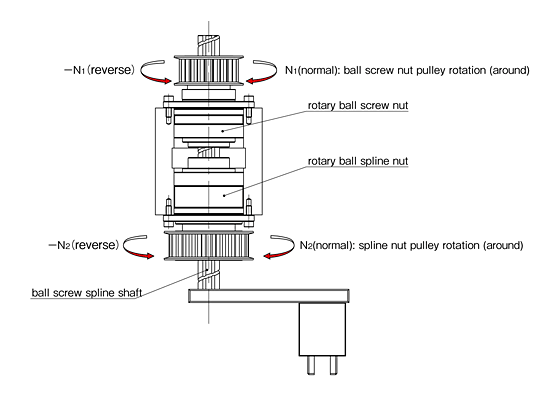 $-N_1$(reverse)

$N_1$(normal): ball screw nut pulley rotation (around)

rotary ball screw nut

rotary ball spline nut

$-N_2$(reverse)

$N_2$(normal): spline nut pulley rotation (around)

ball screw spline shaft